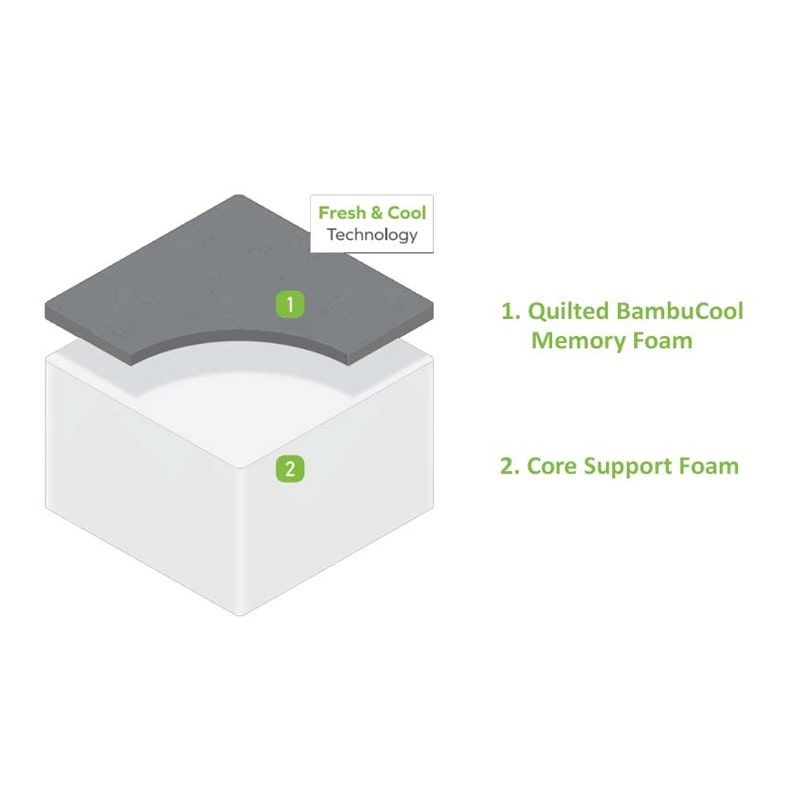 Fresh & Cool
Technology

1

2

1. Quilted BambuCool Memory Foam

2. Core Support Foam