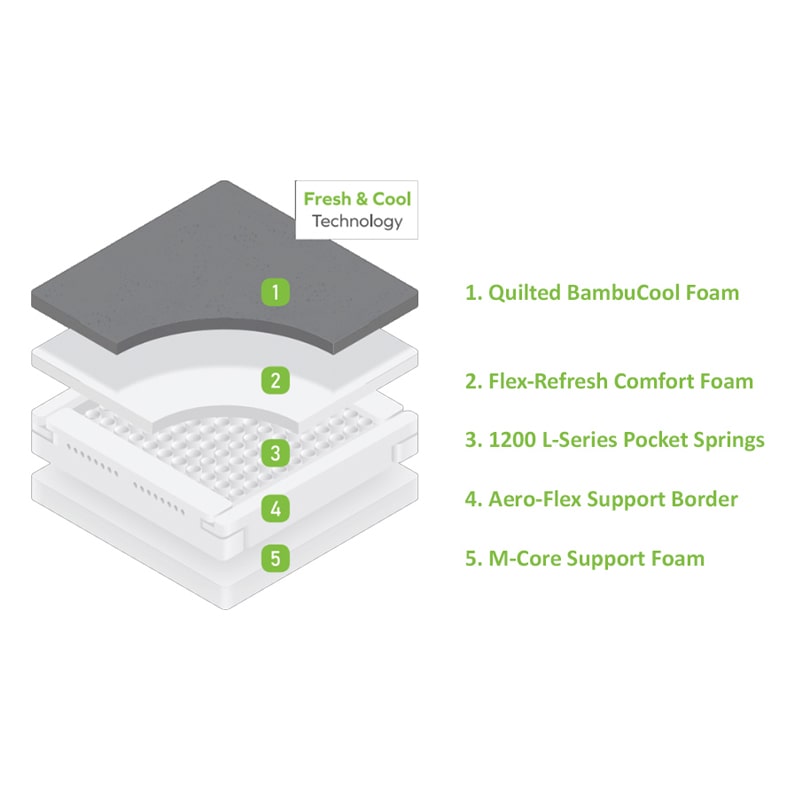 Fresh & Cool
Technology

1

2

3

4

5

1. Quilted BambuCool Foam

2. Flex-Refresh Comfort Foam

3. 1200 L-Series Pocket Springs

4. Aero-Flex Support Border

5. M-Core Support Foam